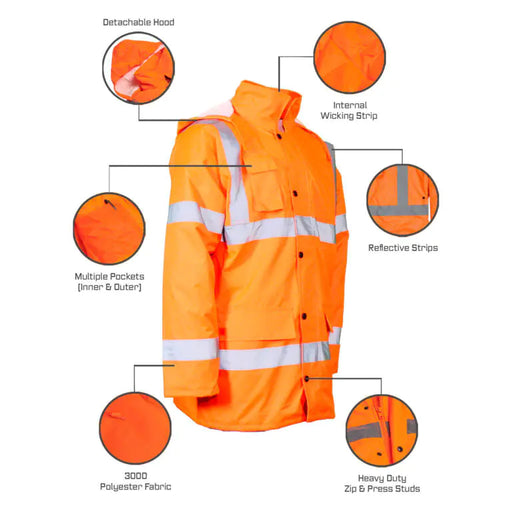 Detachable Hood

Internal Wicking Strip

Reflective Strips

Multiple Pockets (Inner & Outer)

3000 Polyester Fabric

Heavy Duty Zip & Press Studs