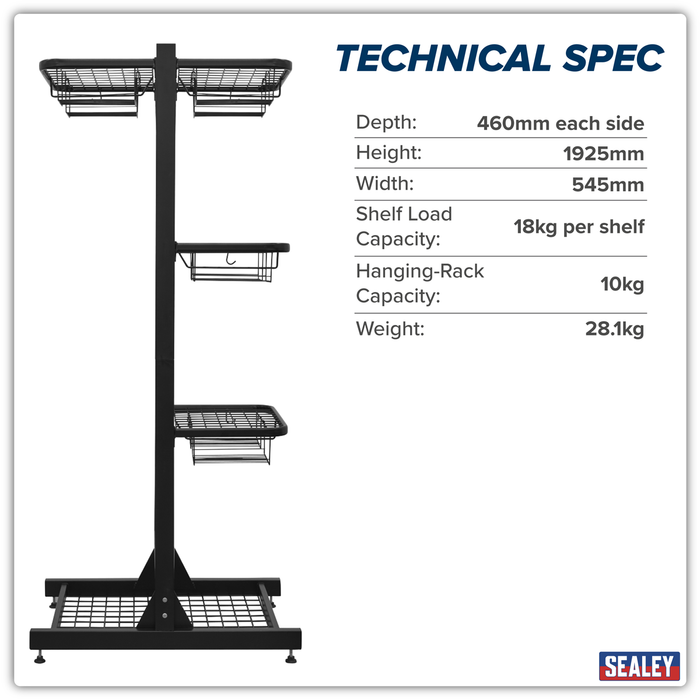 TECHNICAL SPEC

Depth: 460mm each side

Height: 1925mm

Width: 545mm

Shelf Load Capacity: 18kg per shelf

Hanging-Rack Capacity: 10kg

Weight: 28.1kg

SEALEY